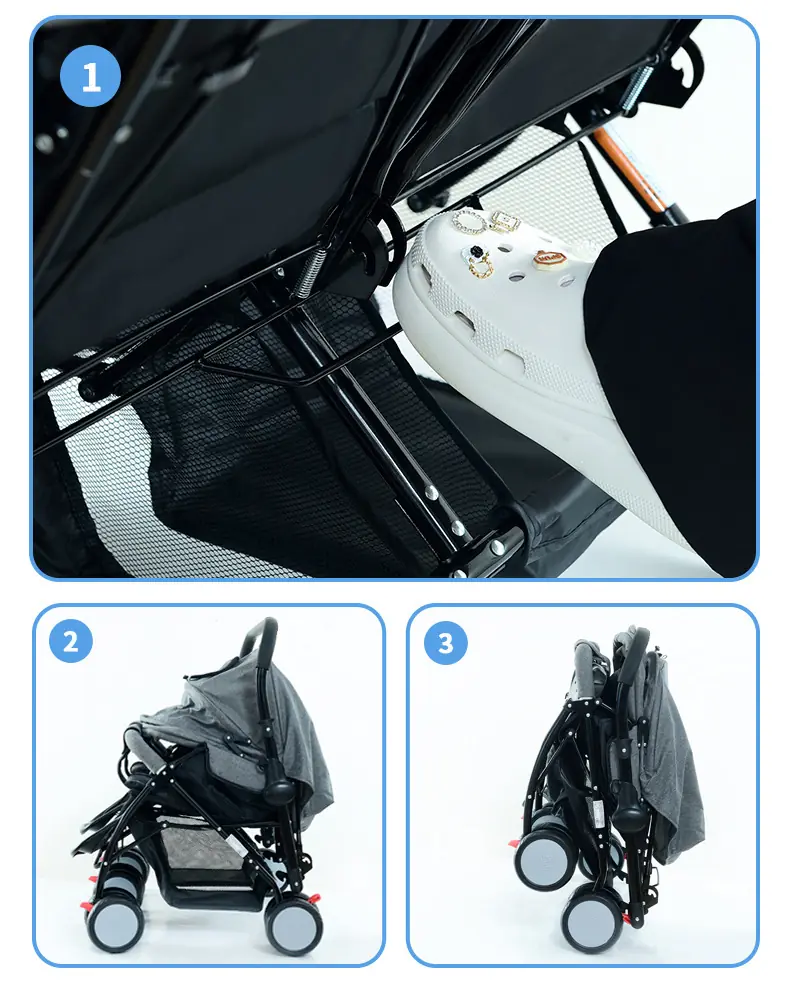 1

2

3